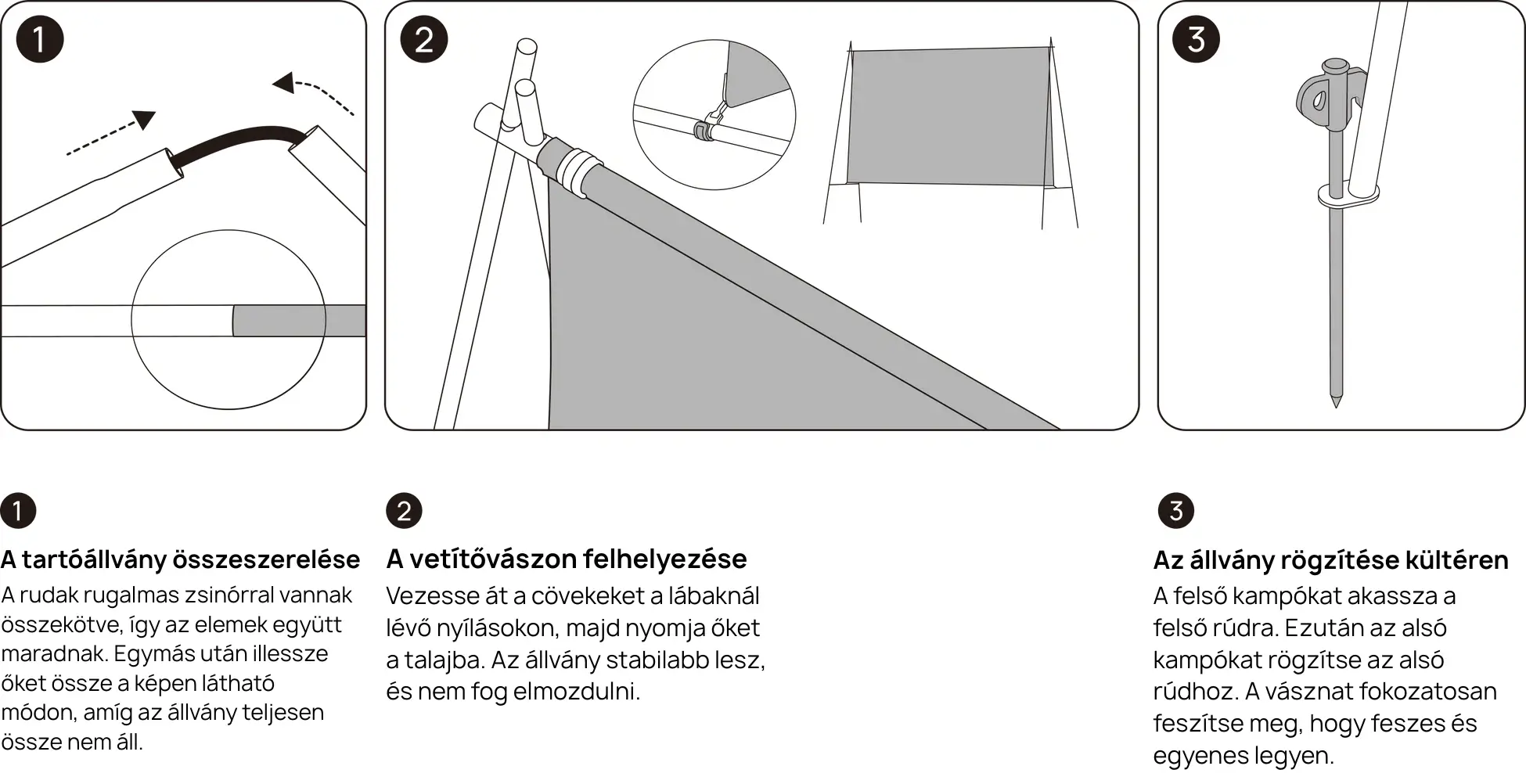 1

2

3

1

A tartóállvány összeszerelése

A rudak rugalmas zsinórral vannak összekötve, így az elemek együtt maradnak. Egymás után illessze őket össze a képen látható módon, amíg az állvány teljesen össze nem áll.

2

A vetítővászon felhelyezése

Vezesse át a cövekeket a lábaknál lévő nyílásokon, majd nyomja őket a talajba. Az állvány stabilabb lesz, és nem fog elmozdulni.

3

Az állvány rögzítése kültéren

A felső kampókat akassza a felső rúdra. Ezután az alsó kampókat rögzítse az alsó rúdhoz. A vásznat fokozatosan feszítse meg, hogy feszes és egyenes legyen.